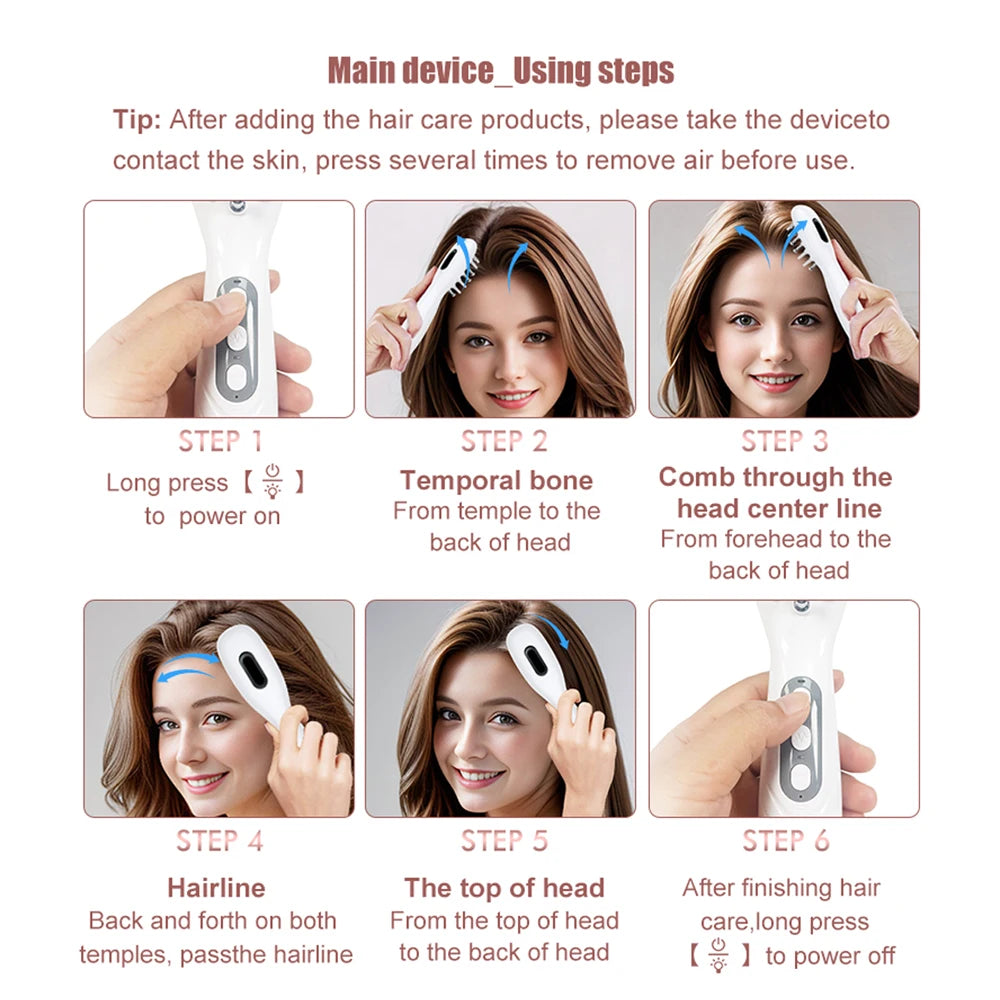 Main device_Using steps

Tip: After adding the hair care products, please take the deviceto contact the skin, press several times to remove air before use.

STEP 1

Long press 【 】 to power on

STEP 2

Temporal bone

From temple to the back of head

STEP 3

Comb through the head center line

From forehead to the back of head

STEP 4

Hairline

Back and forth on both temples, passthe hairline

STEP 5

The top of head

From the top of head to the back of head

STEP 6

After finishing hair care,long press 【 】 to power off