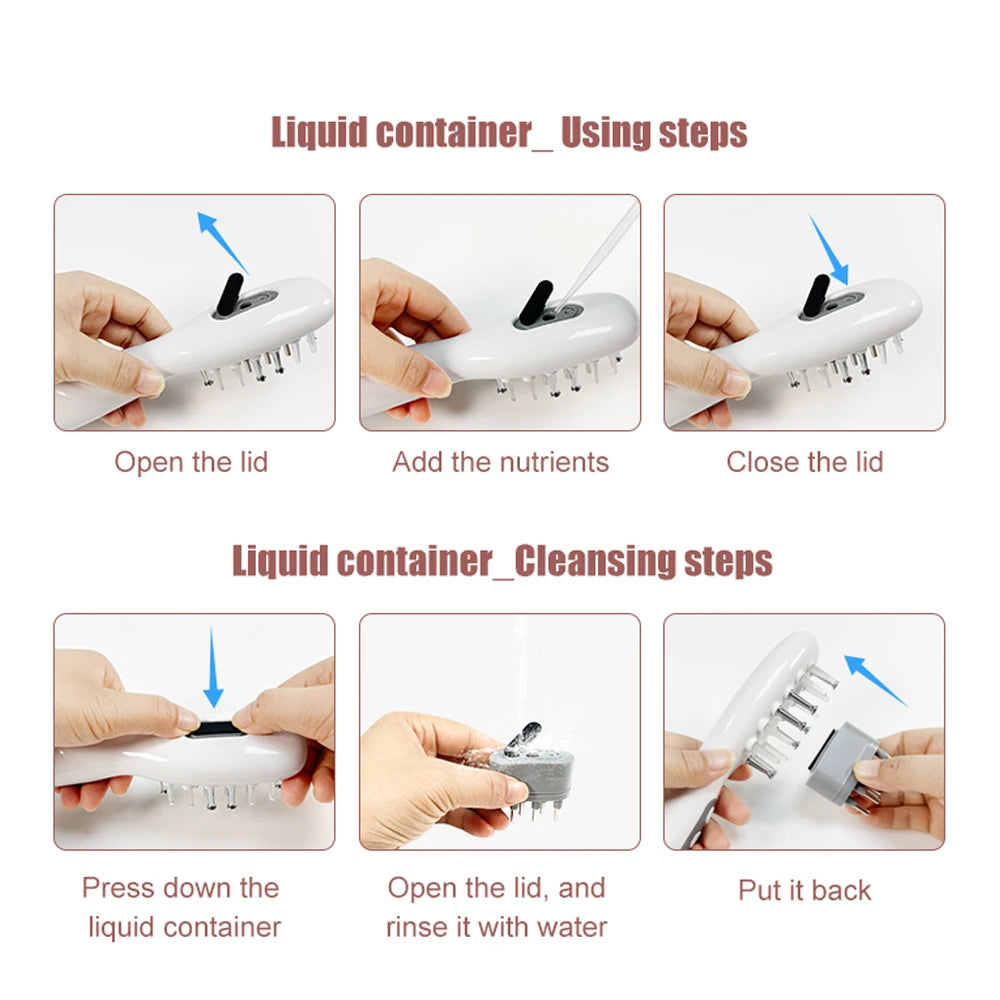 Liquid container_ Using steps

Open the lid

Add the nutrients

Close the lid

Liquid container_Cleansing steps

Press down the liquid container

Open the lid, and rinse it with water

Put it back