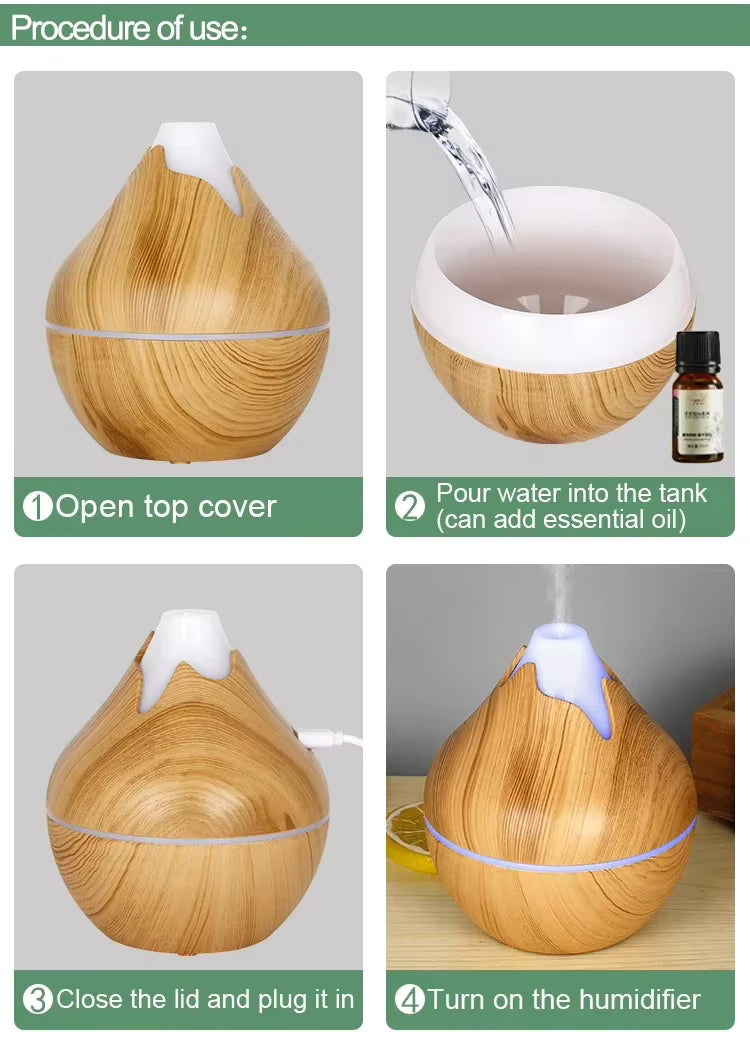 Procedure of use:

1 Open top cover

2 Pour water into the tank (can add essential oil)

3 Close the lid and plug it in

4 Turn on the humidifier